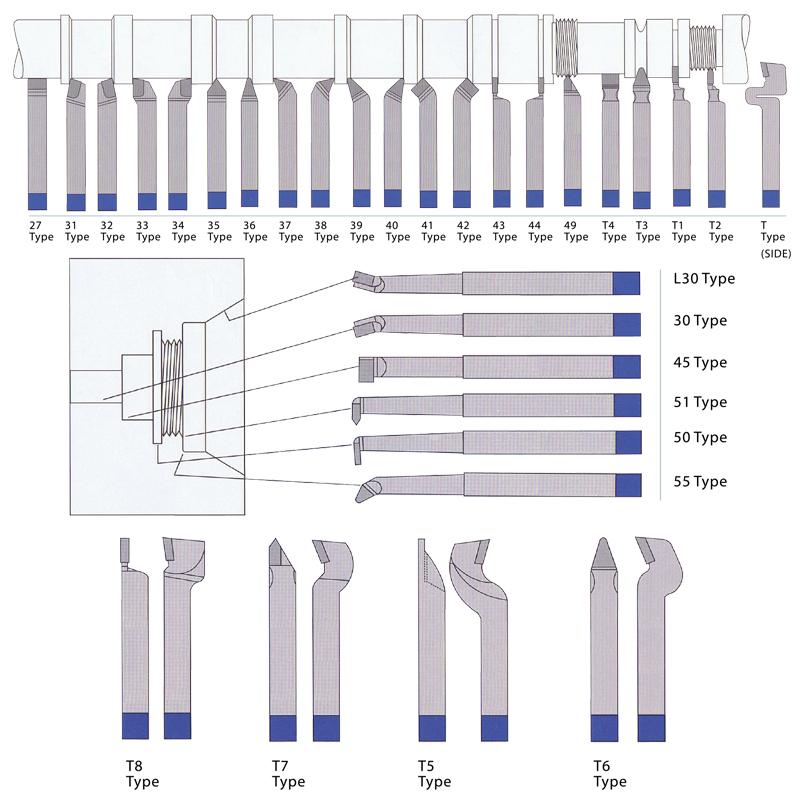 27 Type
31 Type
32 Type
33 Type
34 Type
35 Type
36 Type
37 Type
38 Type
39 Type
40 Type
41 Type
42 Type
43 Type
44 Type
49 Type
T4 Type
T3 Type
T1 Type
T2 Type
T Type (SIDE)

L30 Type
30 Type
45 Type
51 Type
50 Type
55 Type

T8 Type
T7 Type
T5 Type
T6 Type