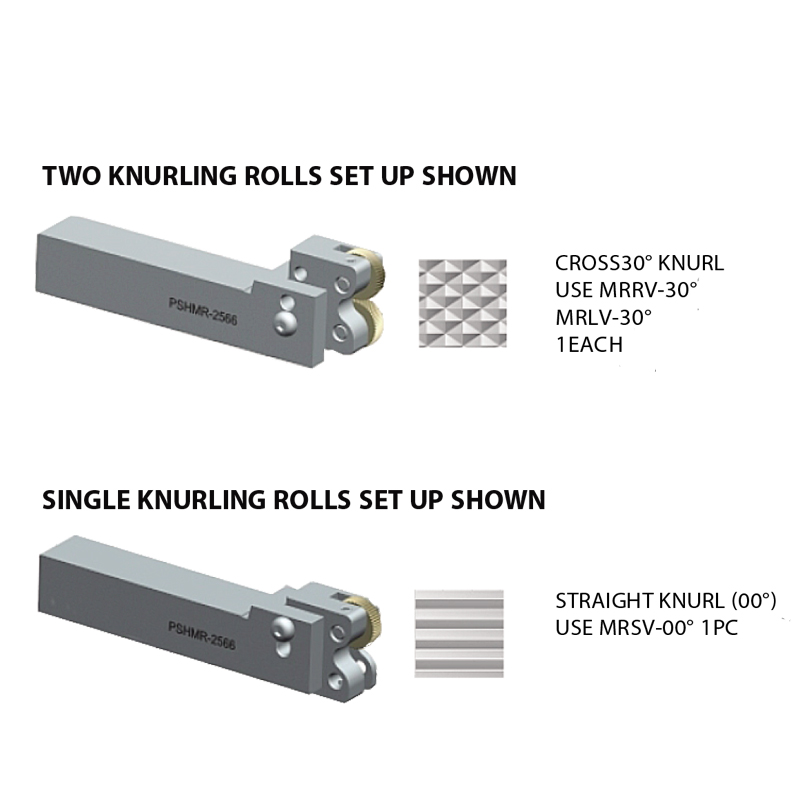 TWO KNURLING ROLLS SET UP SHOWN

PSHMR-2566

CROSS30° KNURL
USE MRRV-30°
MRLV-30°
1EACH

SINGLE KNURLING ROLLS SET UP SHOWN

PSHMR-2566

STRAIGHT KNURL (00°)
USE MRSV-00° 1PC